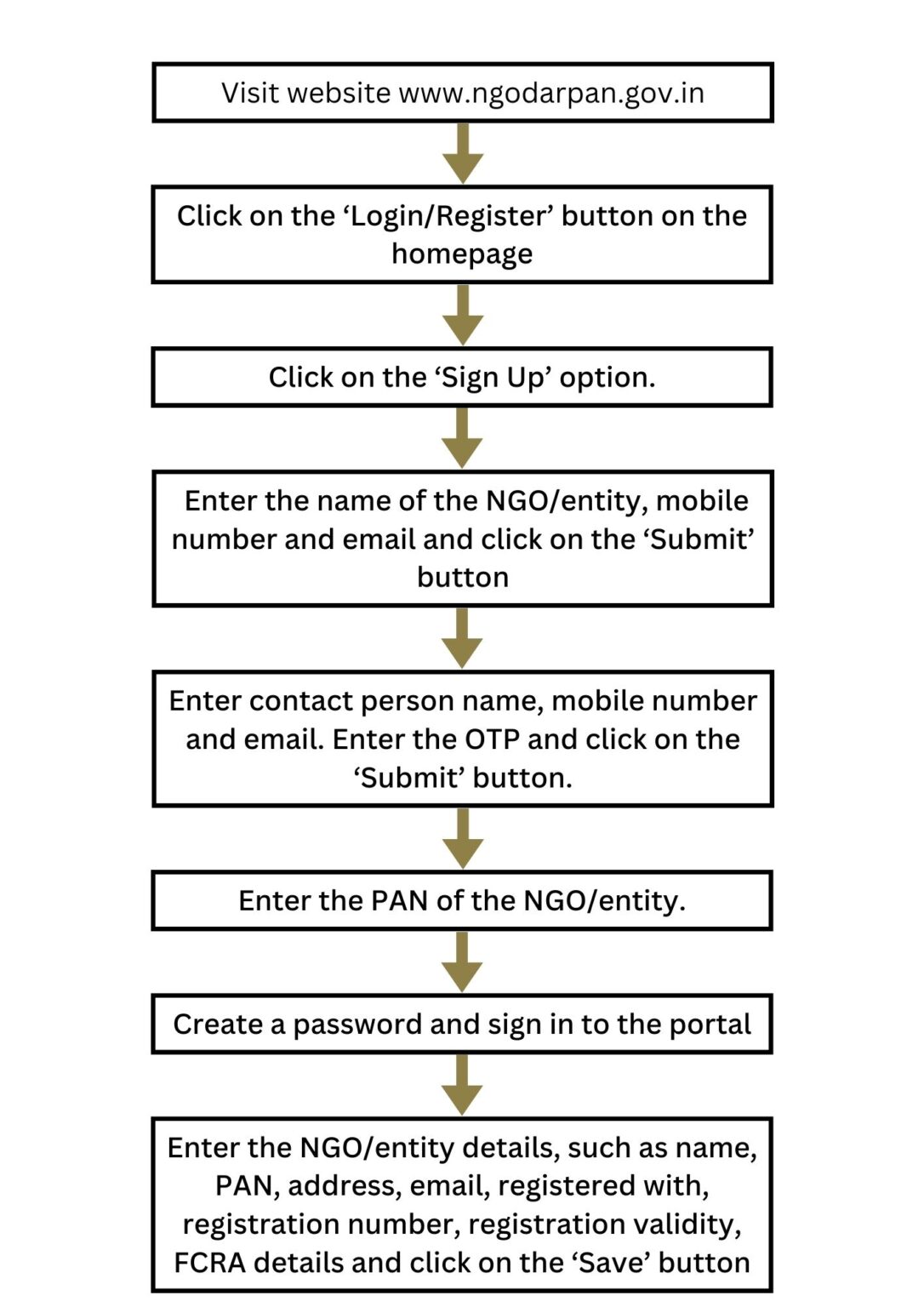 Visit website www.ngodarpan.gov.in

Click on the ‘Login/Register’ button on the homepage

Click on the ‘Sign Up’ option.

Enter the name of the NGO/entity, mobile number and email and click on the ‘Submit’ button

Enter contact person name, mobile number and email. Enter the OTP and click on the ‘Submit’ button.

Enter the PAN of the NGO/entity.

Create a password and sign in to the portal

Enter the NGO/entity details, such as name, PAN, address, email, registered with, registration number, registration validity, FCRA details and click on the ‘Save’ button