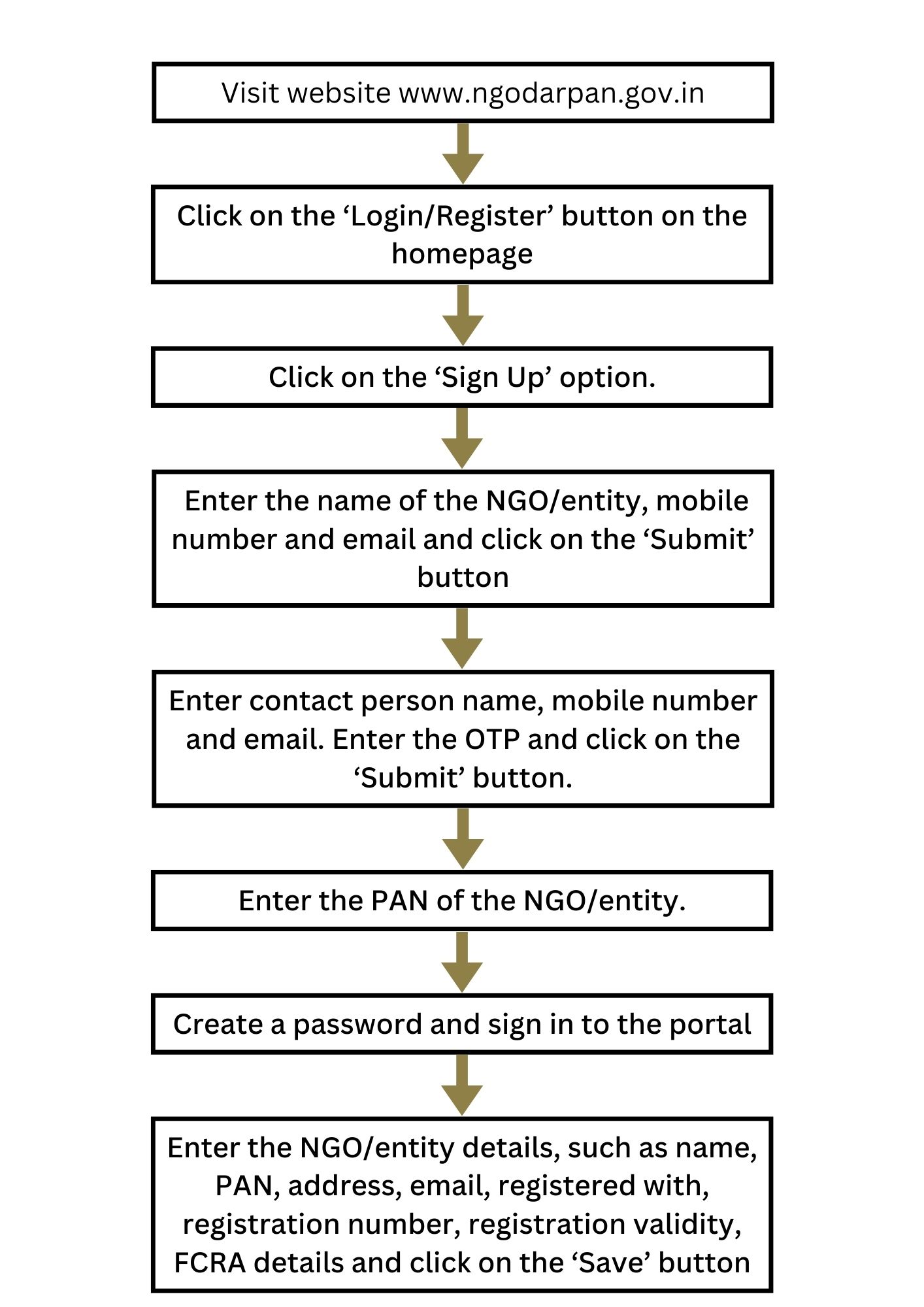 Visit website www.ngodarpan.gov.in

Click on the ‘Login/Register’ button on the homepage

Click on the ‘Sign Up’ option.

Enter the name of the NGO/entity, mobile number and email and click on the ‘Submit’ button

Enter contact person name, mobile number and email. Enter the OTP and click on the ‘Submit’ button.

Enter the PAN of the NGO/entity.

Create a password and sign in to the portal

Enter the NGO/entity details, such as name, PAN, address, email, registered with, registration number, registration validity, FCRA details and click on the ‘Save’ button